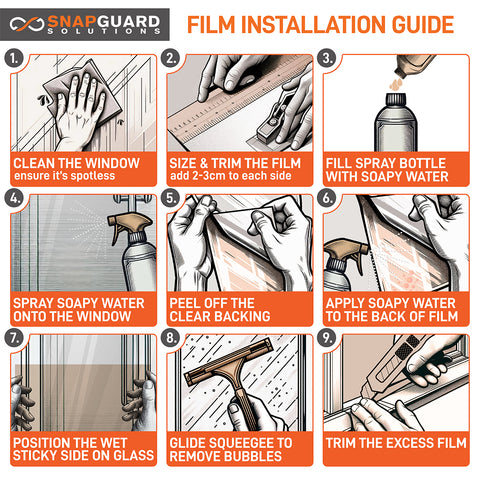 SNAPGUARD SOLUTIONS

FILM INSTALLATION GUIDE

1.
CLEAN THE WINDOW
ensure it's spotless

2.
SIZE & TRIM THE FILM
add 2-3cm to each side

3.
FILL SPRAY BOTTLE WITH SOAPY WATER

4.
SPRAY SOAPY WATER ONTO THE WINDOW

5.
PEEL OFF THE CLEAR BACKING

6.
APPLY SOAPY WATER TO THE BACK OF FILM

7.
POSITION THE WET STICKY SIDE ON GLASS

8.
GLIDE SQUEEGEE TO REMOVE BUBBLES

9.
TRIM THE EXCESS FILM